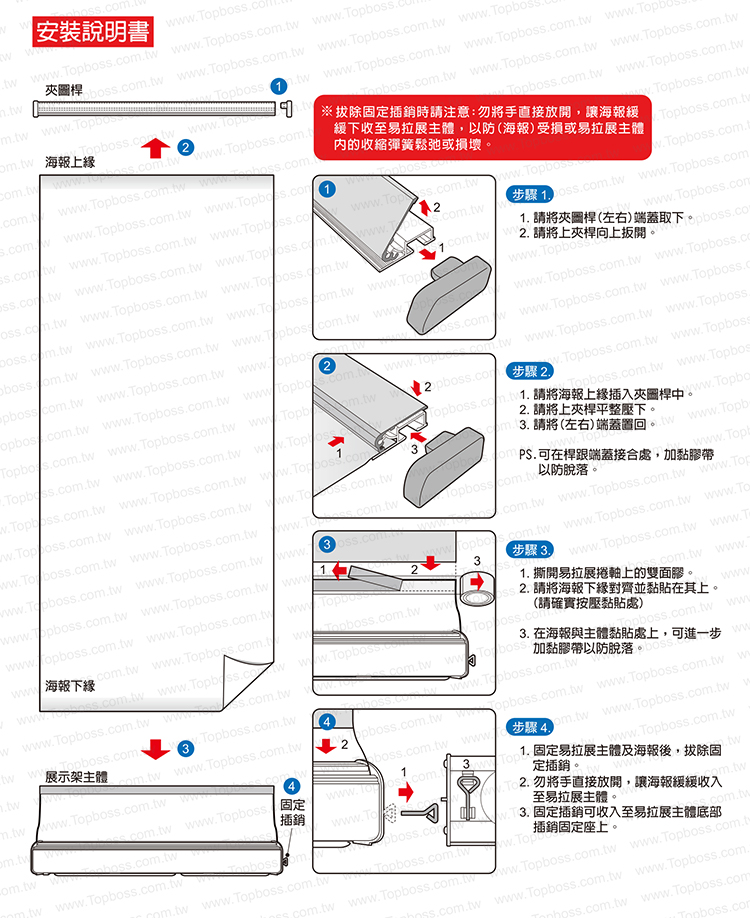 安裝說明書

夾圖桿
1
2
海報上緣

海報下緣

3
展示架主體
4
固定插銷

※ 拔除固定插銷時請注意：勿將手直接放開，讓海報緩緩下收至易拉展主體，以防(海報)受損或易拉展主體內的收縮彈簧鬆弛或損壞。

1
2
1

步驟 1.
1. 請將夾圖桿(左右)端蓋取下。
2. 請將上夾桿向上扳開。

2
2
1
3

步驟 2.
1. 請將海報上緣插入夾圖桿中。
2. 請將上夾桿平整壓下。
3. 請將(左右)端蓋置回。

PS. 可在桿跟端蓋接合處，加黏膠帶以防脫落。

3
1
2
3

步驟 3.
1. 撕開易拉展捲軸上的雙面膠。
2. 請將海報下緣對齊並黏貼在其上。(請確實按壓黏貼處)

3. 在海報與主體黏貼處上，可進一步加黏膠帶以防脫落。

4
2
1
3

步驟 4.
1. 固定易拉展主體及海報後，拔除固定插銷。
2. 勿將手直接放開，讓海報緩緩收入至易拉展主體。
3. 固定插銷可收入至易拉展主體底部插銷固定座上。

www.Topboss.com.tw