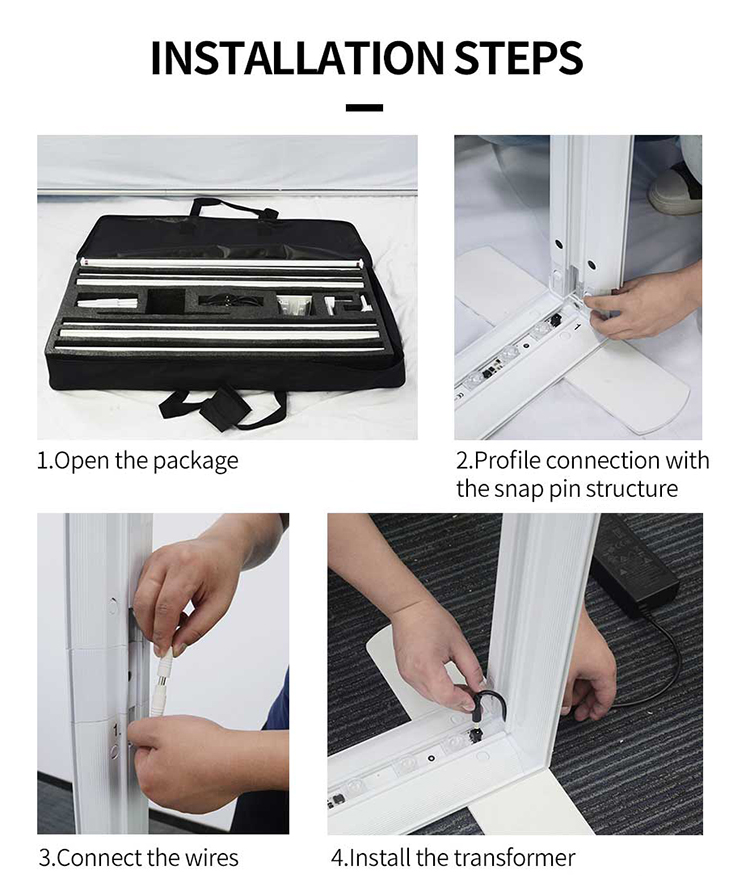 INSTALLATION STEPS

1.Open the package

2.Profile connection with the snap pin structure

3.Connect the wires

4.Install the transformer