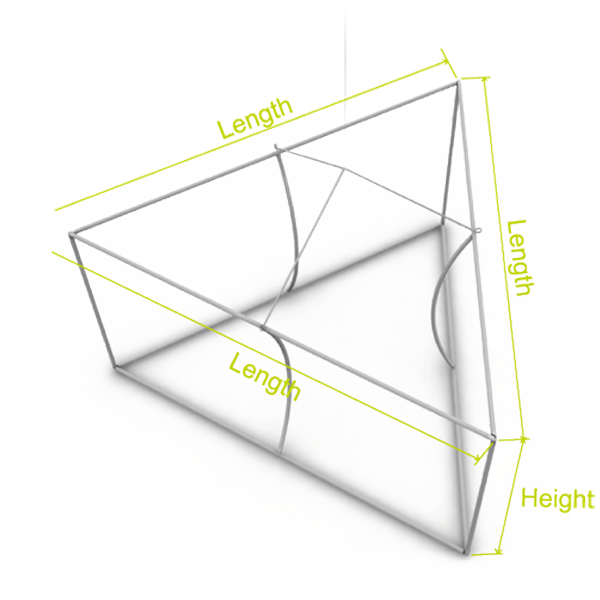 Length

Length

Length

Height