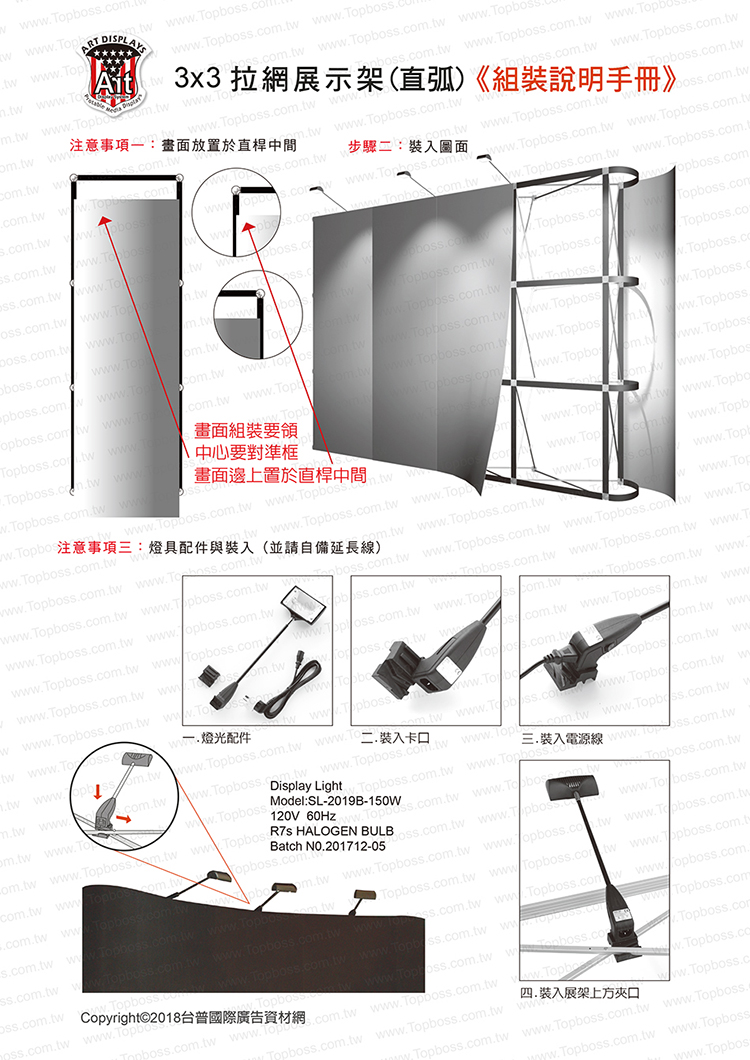 ART DISPLAYS
Ait
Portable Media Displays

3x3 拉網展示架(直弧)《組裝說明手冊》

注意事項一：畫面放置於直桿中間

步驟二：裝入圖面

畫面組裝要領
中心要對準框
畫面邊上置於直桿中間

注意事項三：燈具配件與裝入（並請自備延長線）

一.燈光配件

二.裝入卡口

三.裝入電源線

Display Light
Model:SL-2019B-150W
120V 60Hz
R7s HALOGEN BULB
Batch N0.201712-05

四.裝入展架上方夾口

Copyright©2018台普國際廣告資材網

www.Topboss.com.tw