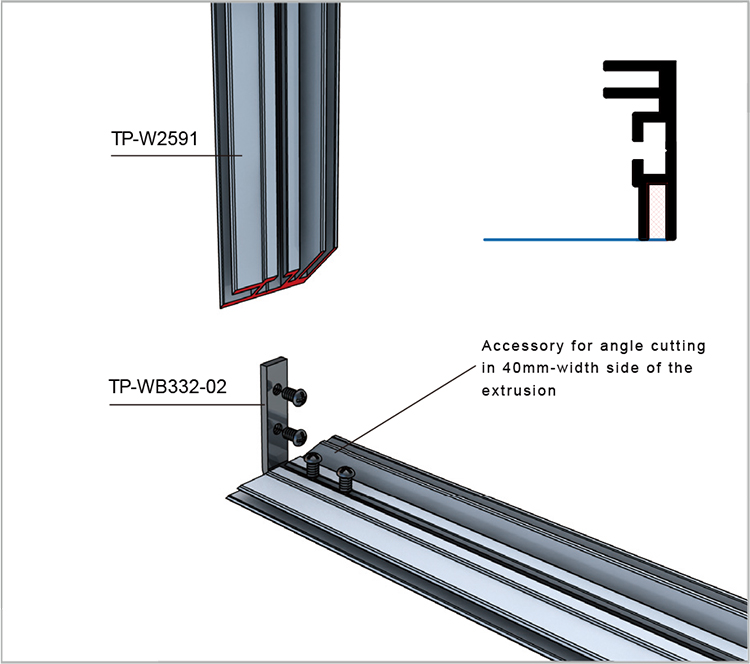 TP-W2591

TP-WB332-02

Accessory for angle cutting in 40mm-width side of the extrusion